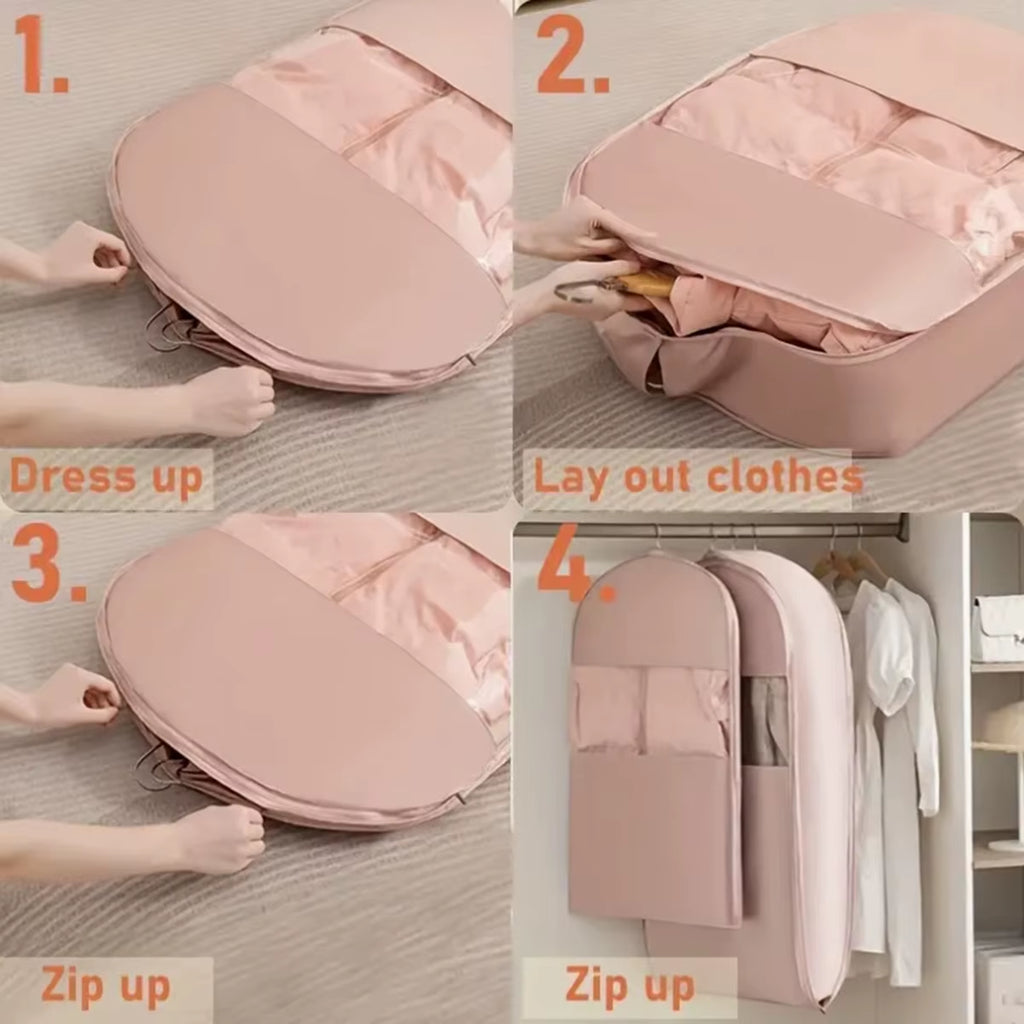 1.

Dress up

2.

Lay out clothes

3.

Zip up

4.

Zip up