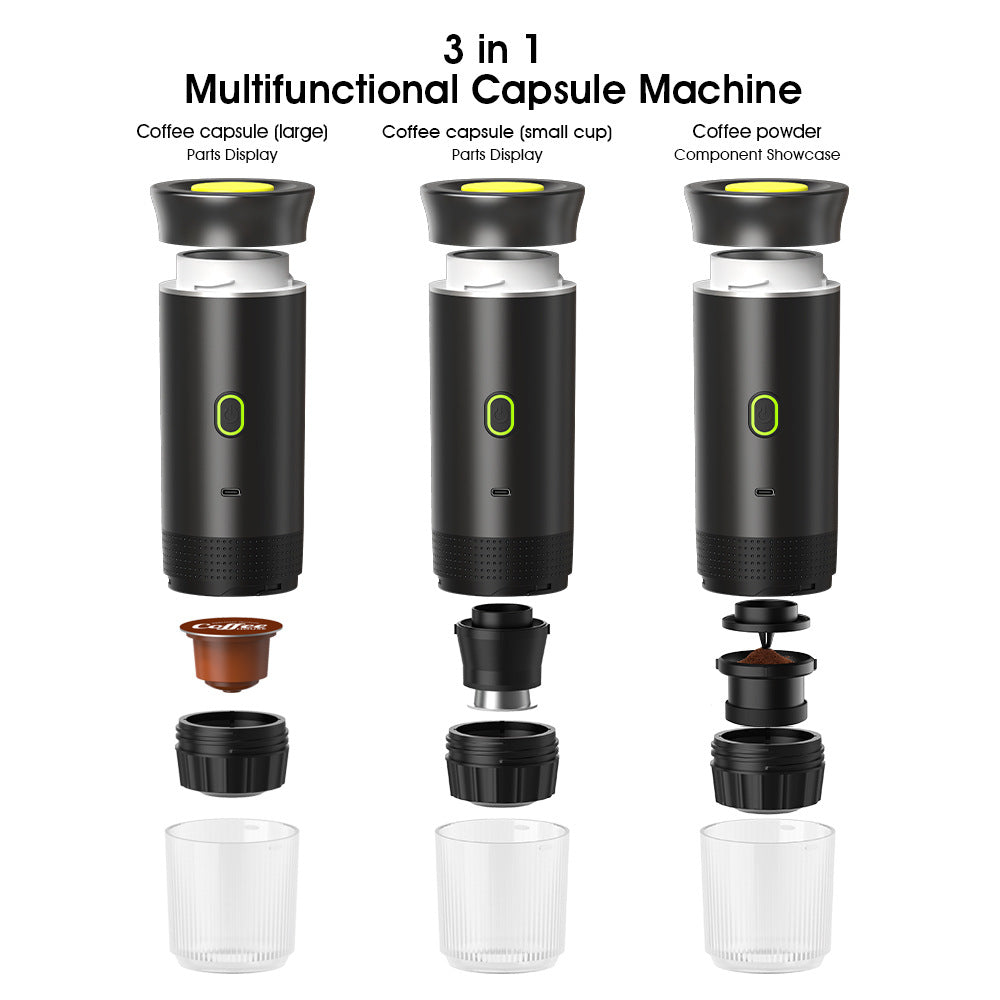 3 in 1
Multifunctional Capsule Machine

Coffee capsule (large)
Parts Display

Coffee capsule (small cup)
Parts Display

Coffee powder
Component Showcase

Coffee